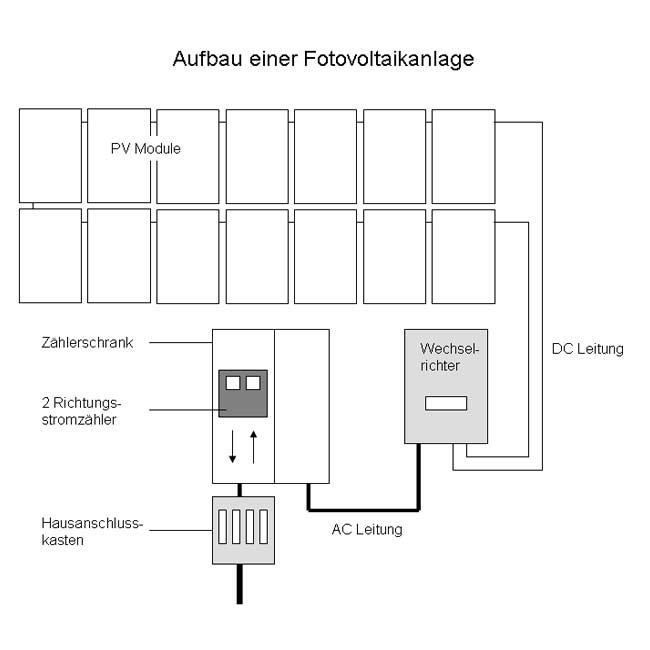 Aufbau einer Fotovoltaikanlage

PV Module

Zählerschrank

2 Richtungsstromzähler

Wechselrichter

DC Leitung

Hausanschlusskasten

AC Leitung